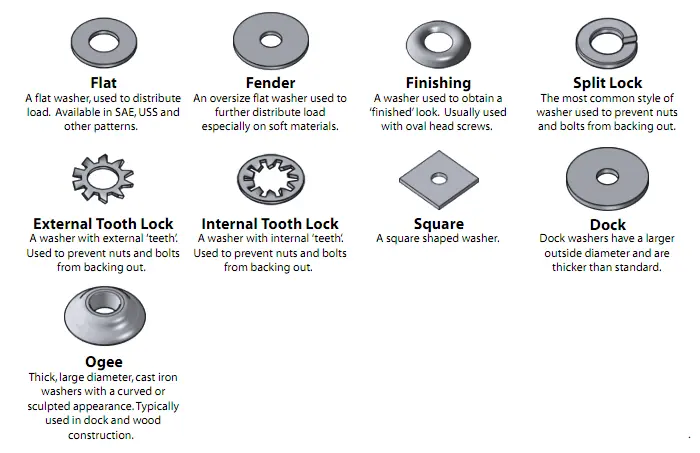 Flat
A flat washer, used to distribute load. Available in SAE, USS and other patterns.

Fender
An oversize flat washer used to further distribute load especially on soft materials.

Finishing
A washer used to obtain a 'finished' look. Usually used with oval head screws.

Split Lock
The most common style of washer used to prevent nuts and bolts from backing out.

External Tooth Lock
A washer with external 'teeth'. Used to prevent nuts and bolts from backing out.

Internal Tooth Lock
A washer with internal 'teeth'. Used to prevent nuts and bolts from backing out.

Square
A square shaped washer.

Dock
Dock washers have a larger outside diameter and are thicker than standard.

Ogee
Thick, large diameter, cast iron washers with a curved or sculpted appearance. Typically used in dock and wood construction.